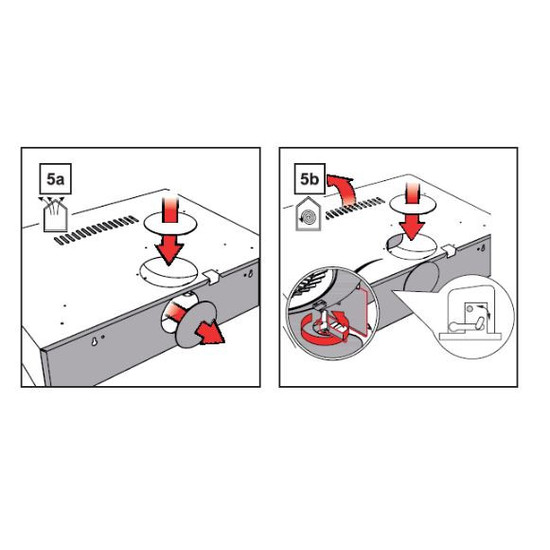 5a

5b